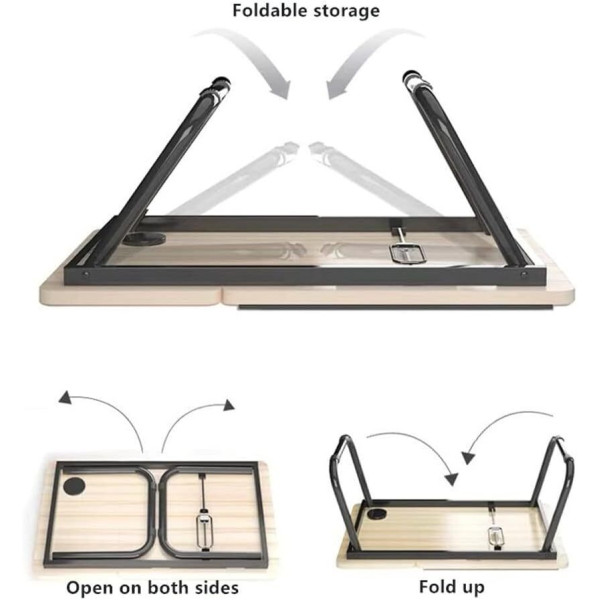 Foldable storage

Open on both sides

Fold up