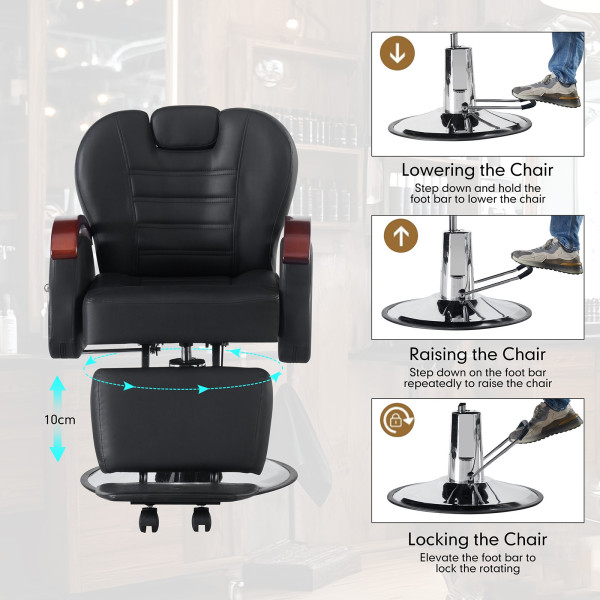 10cm

Lowering the Chair
Step down and hold the foot bar to lower the chair

Raising the Chair
Step down on the foot bar repeatedly to raise the chair

Locking the Chair
Elevate the foot bar to lock the rotating